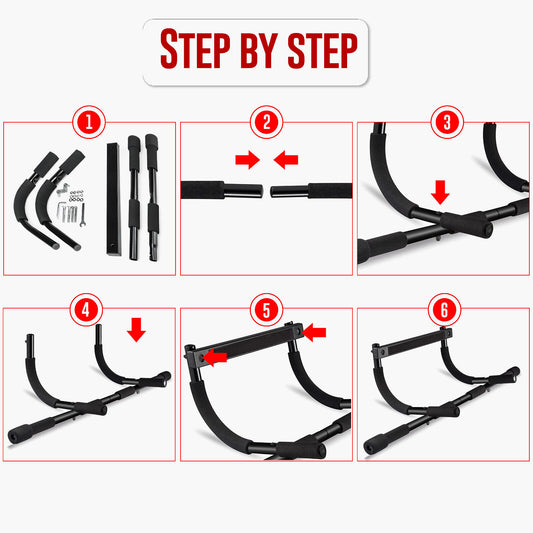 STEP BY STEP

1

2

3

4

5

6