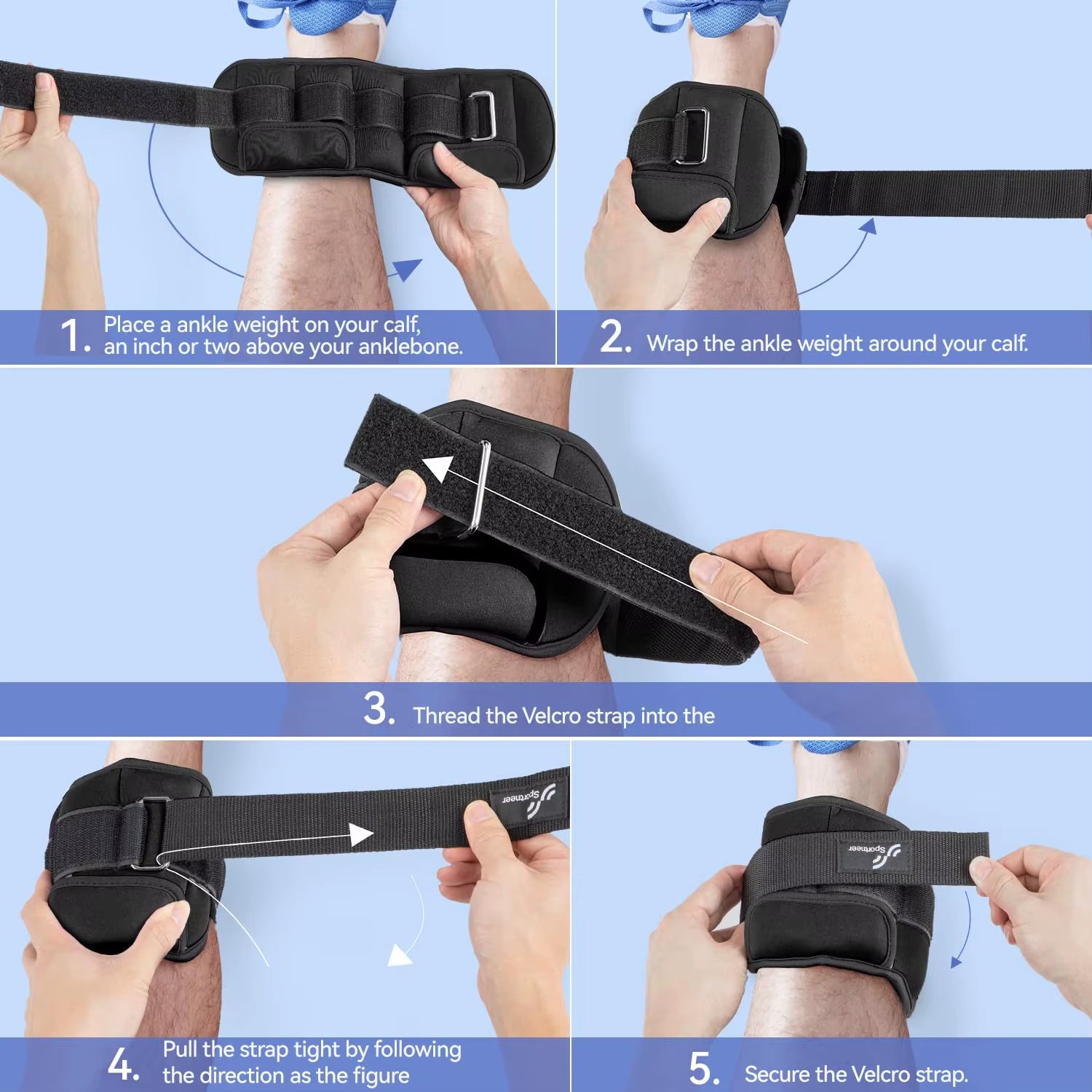 1. Place a ankle weight on your calf, an inch or two above your anklebone.

2. Wrap the ankle weight around your calf.

3. Thread the Velcro strap into the

Sportneer

4. Pull the strap tight by following the direction as the figure

Sportneer

5. Secure the Velcro strap.